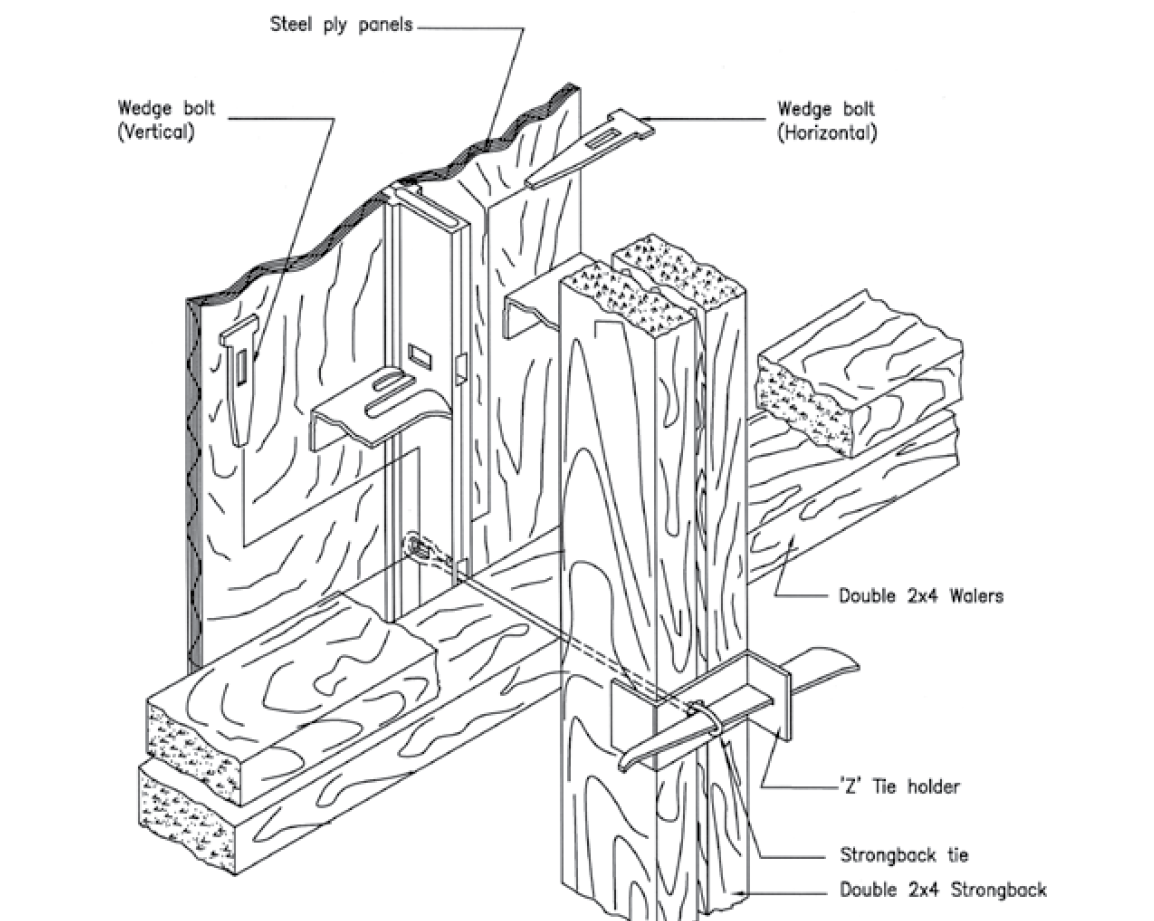 Steel ply panels

Wedge bolt
(Vertical)

Wedge bolt
(Horizontal)

Double 2x4 Walers

'Z' Tie holder

Strongback tie

Double 2x4 Strongback