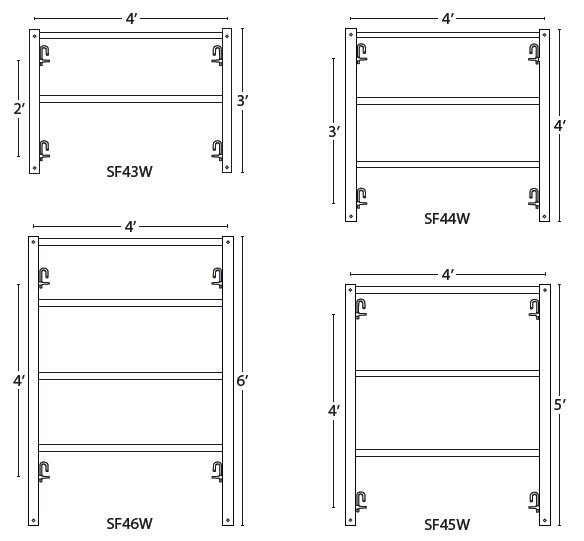 4′
2′
3′
SF43W

4′
3′
4′
SF44W

4′
4′
6′
SF46W

4′
4′
5′
SF45W