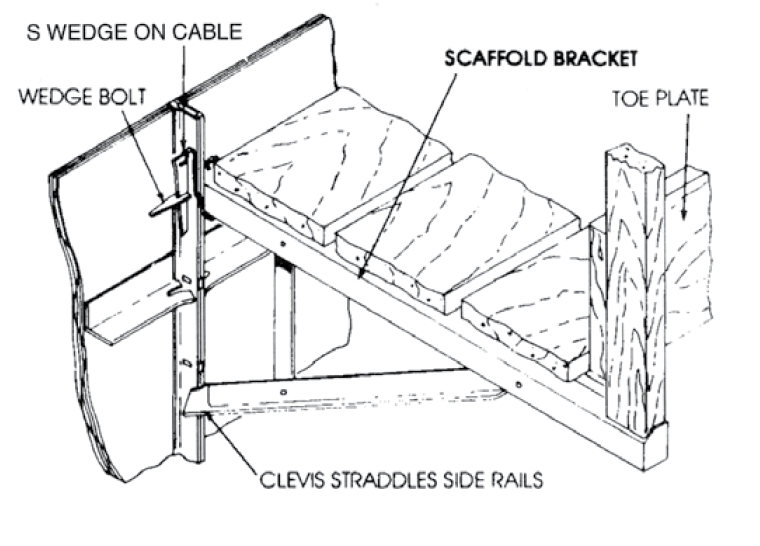 S WEDGE ON CABLE
WEDGE BOLT
SCAFFOLD BRACKET
TOE PLATE
CLEVIS STRADDLES SIDE RAILS