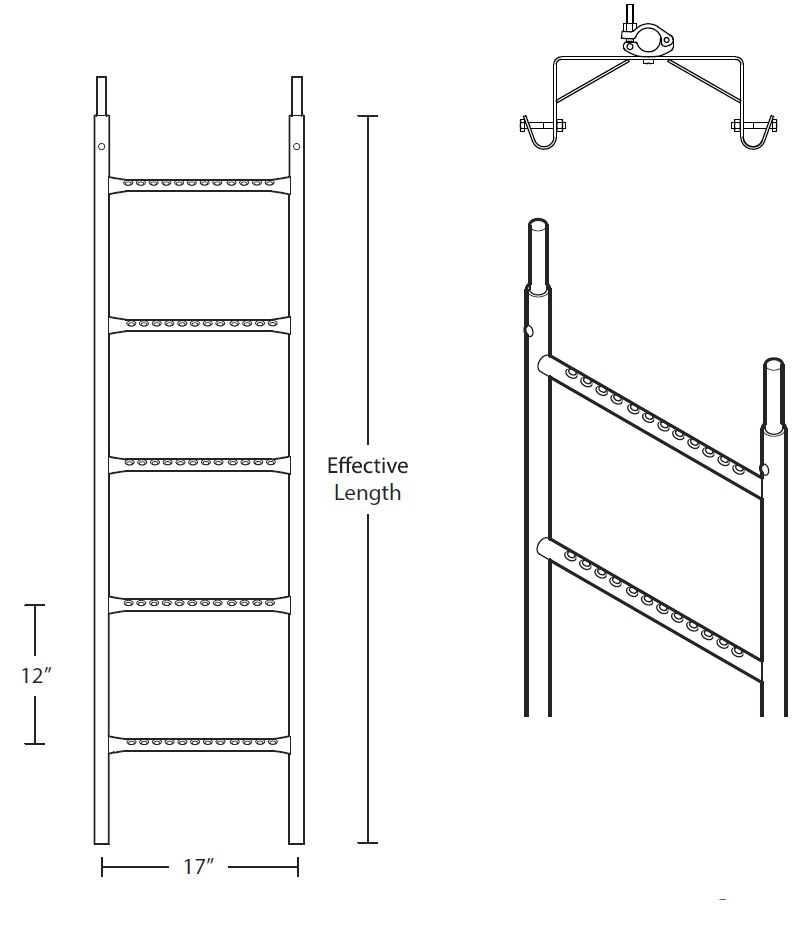 Effective Length

12″

17″